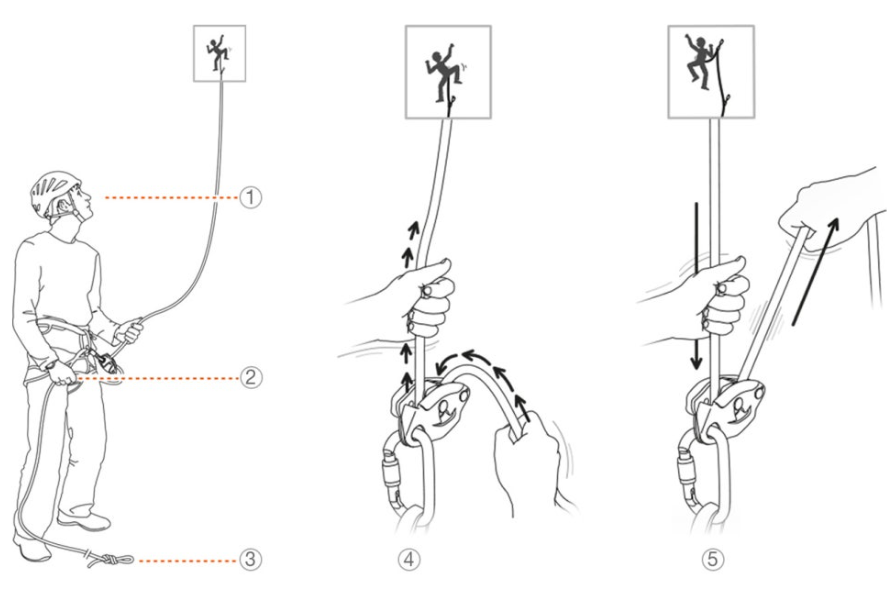 ①
②
③
④
⑤